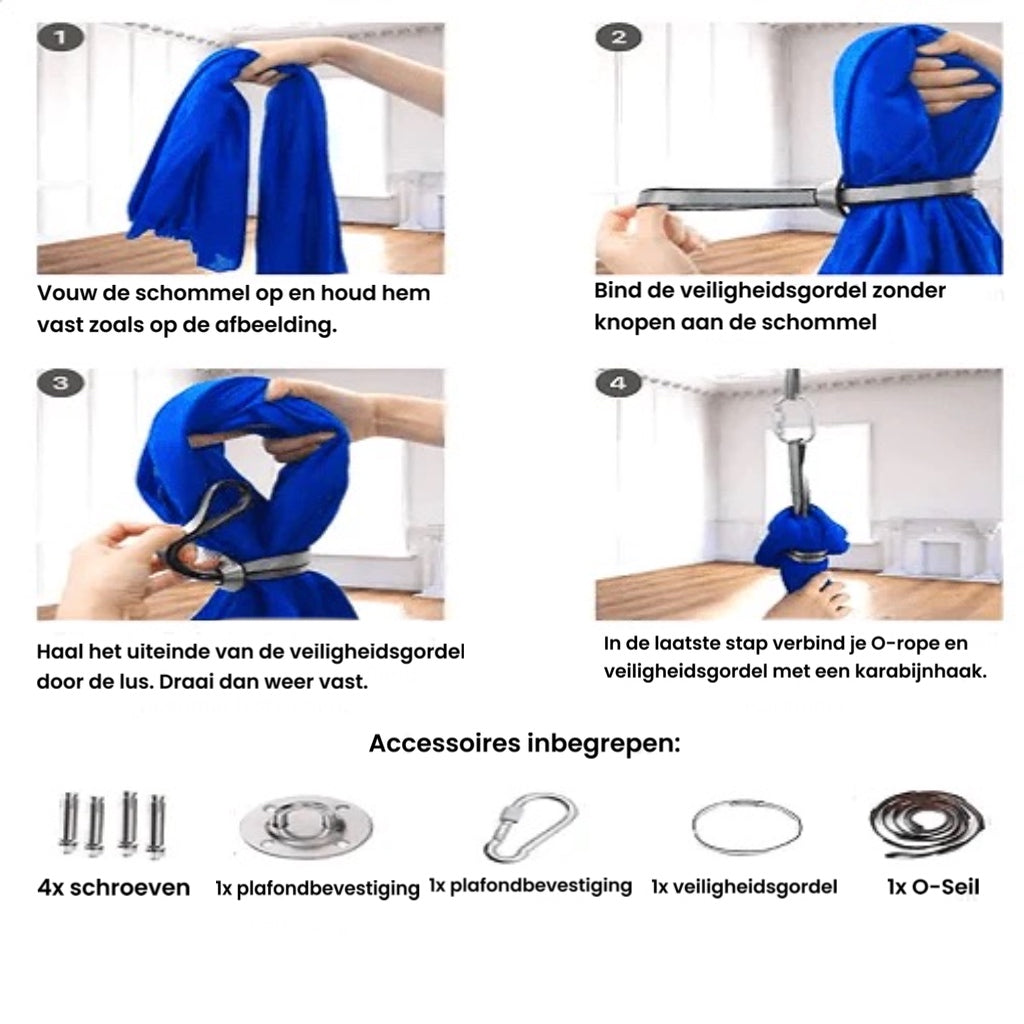 1

Vouw de schommel op en houd hem vast zoals op de afbeelding.

2

Bind de veiligheidsgordel zonder knopen aan de schommel

3

Haal het uiteinde van de veiligheidsgordel door de lus. Draai dan weer vast.

4

In de laatste stap verbind je O-rope en veiligheidsgordel met een karabijnhaak.

Accessoires inbegrepen:

4x schroeven

1x plafondbevestiging

1x plafondbevestiging

1x veiligheidsgordel

1x O-Seil